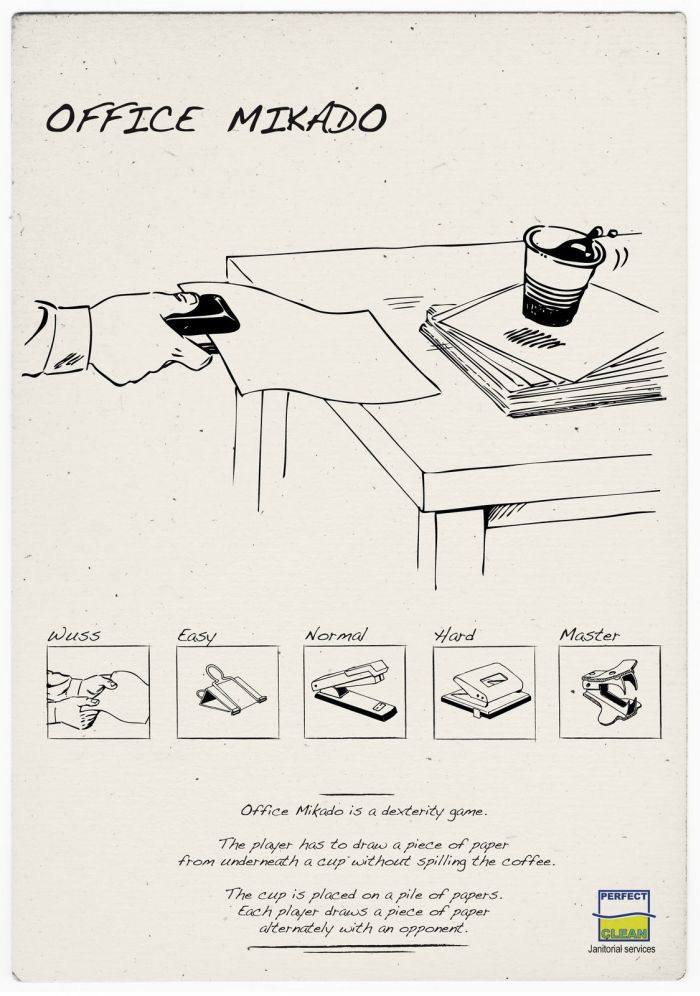 OFFICE MIKADO

Wuss

Easy

Normal

Hard

Master

Office Mikado is a dexterity game.

The player has to draw a piece of paper from underneath a cup without spilling the coffee.

The cup is placed on a pile of papers. Each player draws a piece of paper alternately with an opponent.

PERFECT CLEAN
Janitorial services