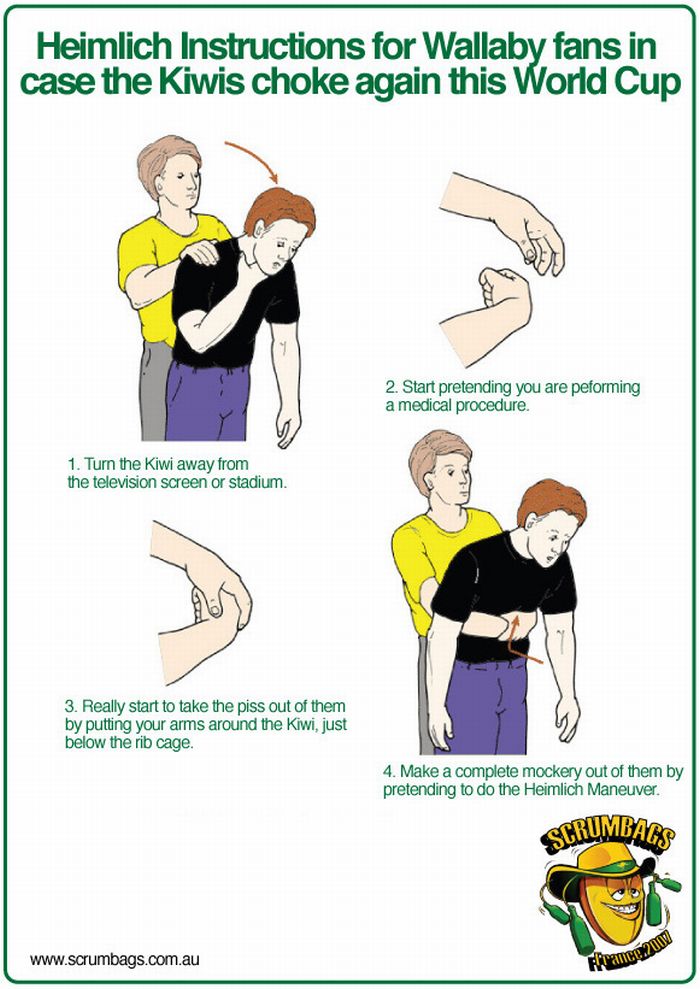 Heimlich Instructions for Wallaby fans in case the Kiwis choke again this World Cup

1. Turn the Kiwi away from the television screen or stadium.

2. Start pretending you are peforming a medical procedure.

3. Really start to take the piss out of them by putting your arms around the Kiwi, just below the rib cage.

4. Make a complete mockery out of them by pretending to do the Heimlich Maneuver.

SCRUMBAGS

France 2007

www.scrumbags.com.au