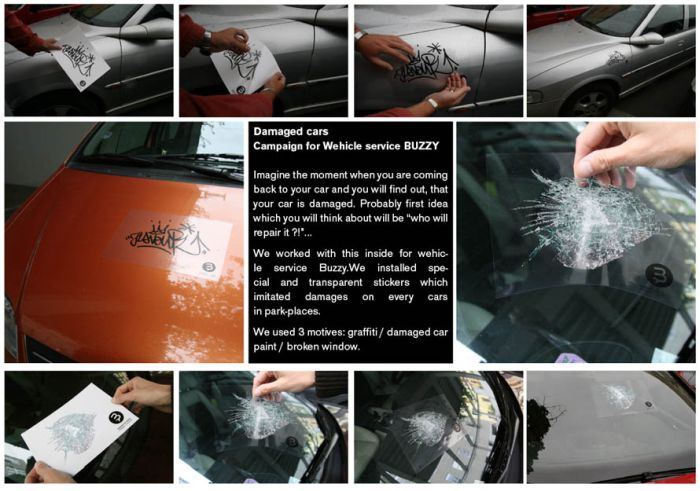 Damaged cars
Campaign for Wehicle service BUZZY

Imagine the moment when you are coming back to your car and you will find out, that your car is damaged. Probably first idea which you will think about will be "who will repair it ?!"...

We worked with this inside for wehicle service Buzzy.We installed special and transparent stickers which imitated damages on every cars in park-places.

We used 3 motives: graffiti / damaged car paint / broken window.